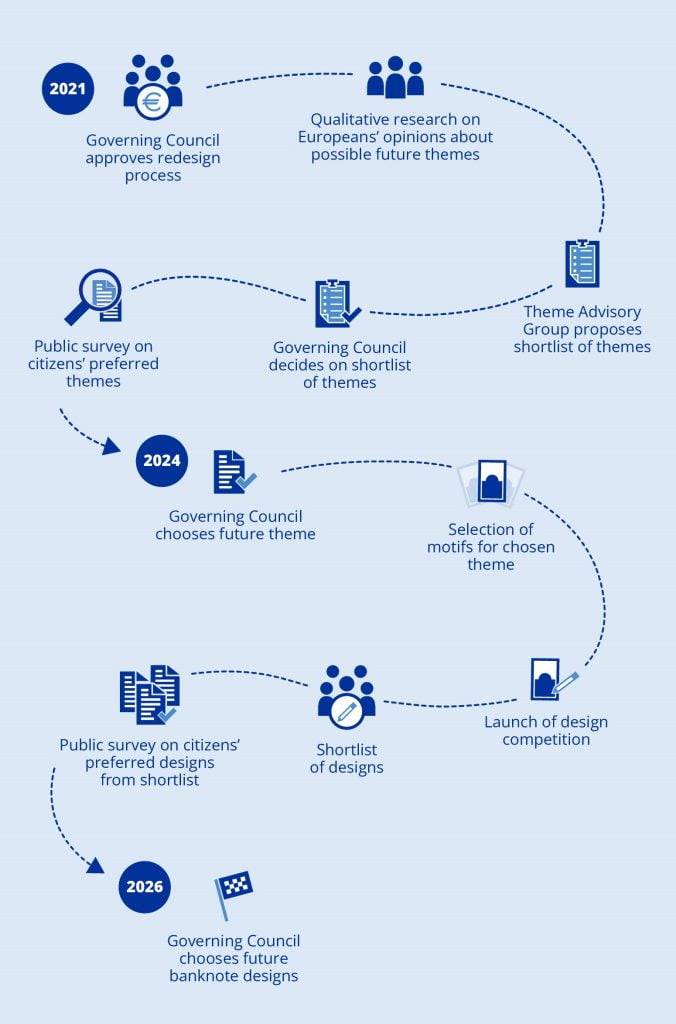 2021

Governing Council approves redesign process

Qualitative research on Europeans' opinions about possible future themes

Theme Advisory Group proposes shortlist of themes

Governing Council decides on shortlist of themes

Public survey on citizens' preferred themes

2024

Governing Council chooses future theme

Selection of motifs for chosen theme

Launch of design competition

Shortlist of designs

Public survey on citizens' preferred designs from shortlist

2026

Governing Council chooses future banknote designs